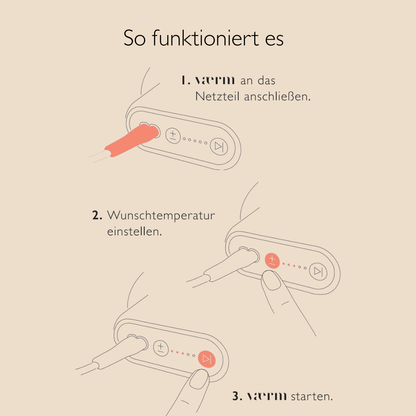 So funktioniert es

1. værm an das Netzteil anschließen.

2. Wunschtemperatur einstellen.

3. værm starten.