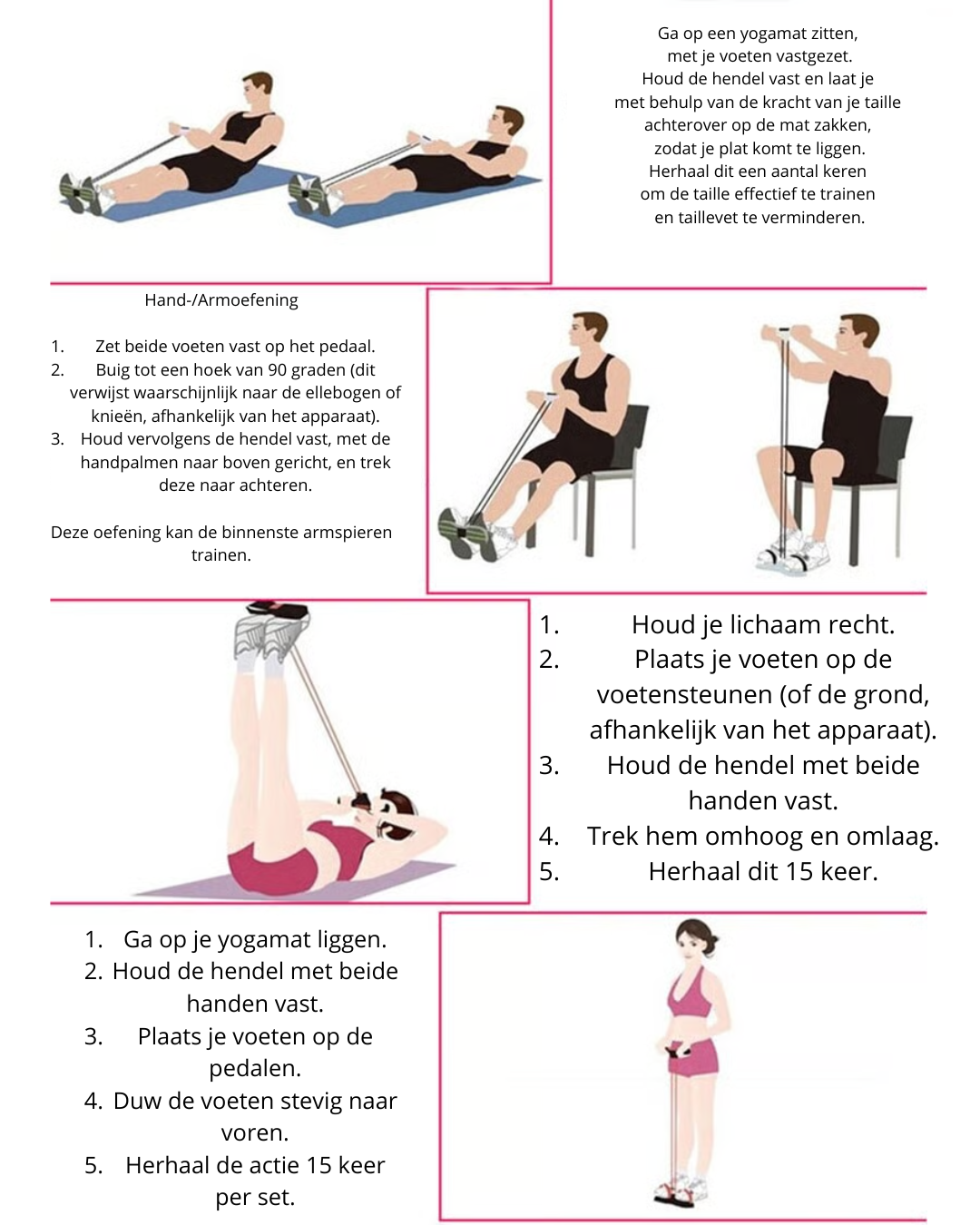 Ga op een yogamat zitten, met je voeten vastgezet. Houd de hendel vast en laat je met behulp van de kracht van je taille achterover op de mat zakken, zodat je plat komt te liggen. Herhaal dit een aantal keren om de taille effectief te trainen en taillevet te verminderen.

Hand-/Armoefening

1. Zet beide voeten vast op het pedaal.
2. Buig tot een hoek van 90 graden (dit verwijst waarschijnlijk naar de ellebogen of knieën, afhankelijk van het apparaat).
3. Houd vervolgens de hendel vast, met de handpalmen naar boven gericht, en trek deze naar achteren.

Deze oefening kan de binnenste armspieren trainen.

1. Houd je lichaam recht.
2. Plaats je voeten op de voetensteunen (of de grond, afhankelijk van het apparaat).
3. Houd de hendel met beide handen vast.
4. Trek hem omhoog en omlaag.
5. Herhaal dit 15 keer.

1. Ga op je yogamat liggen.
2. Houd de hendel met beide handen vast.
3. Plaats je voeten op de pedalen.
4. Duw de voeten stevig naar voren.
5. Herhaal de actie 15 keer per set.